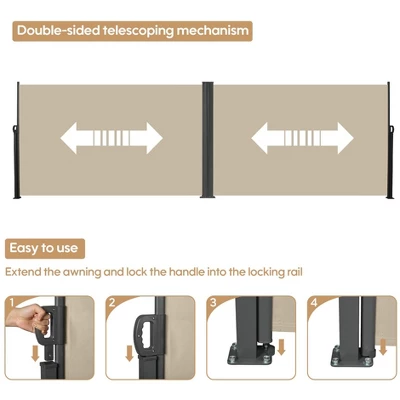 Double-sided telescoping mechanism

Easy to use

Extend the awning and lock the handle into the locking rail

1

2

3

4